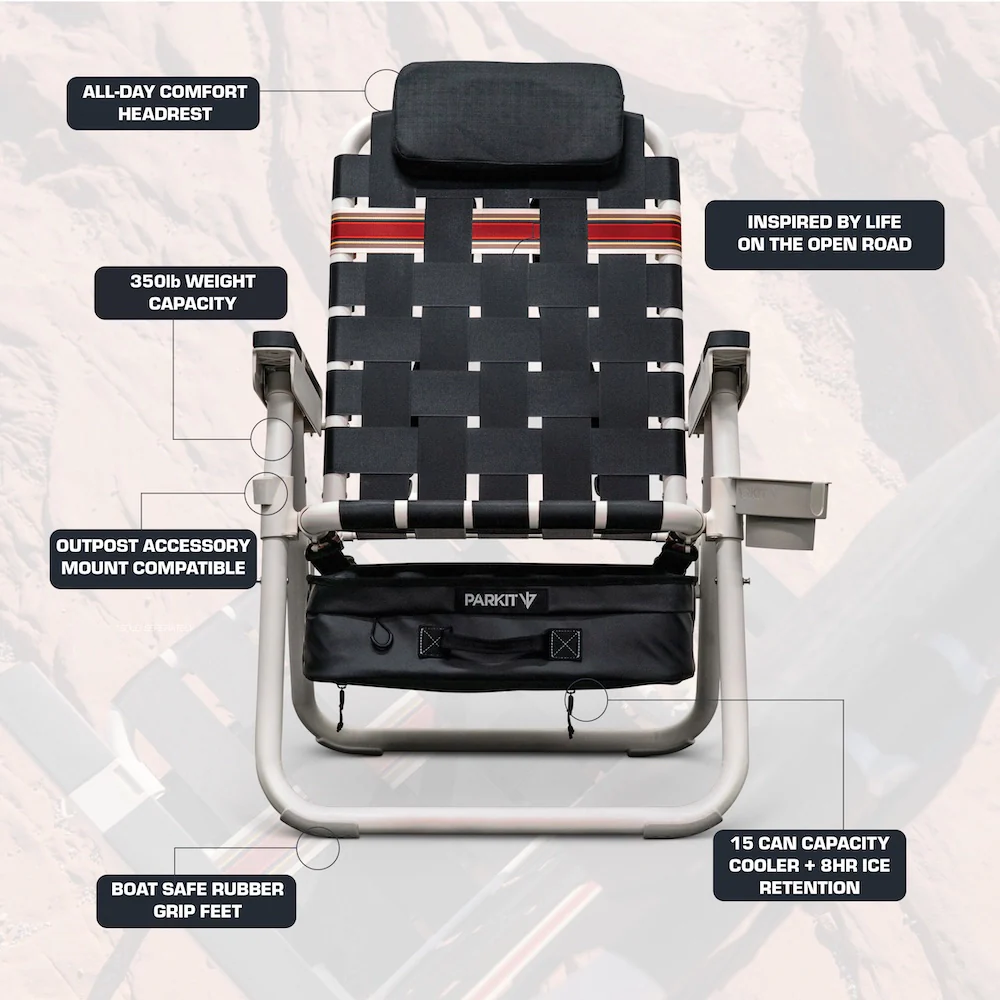 ALL-DAY COMFORT HEADREST

INSPIRED BY LIFE ON THE OPEN ROAD

350lb WEIGHT CAPACITY

OUTPOST ACCESSORY MOUNT COMPATIBLE

PARKIT

15 CAN CAPACITY COOLER + 8HR ICE RETENTION

BOAT SAFE RUBBER GRIP FEET